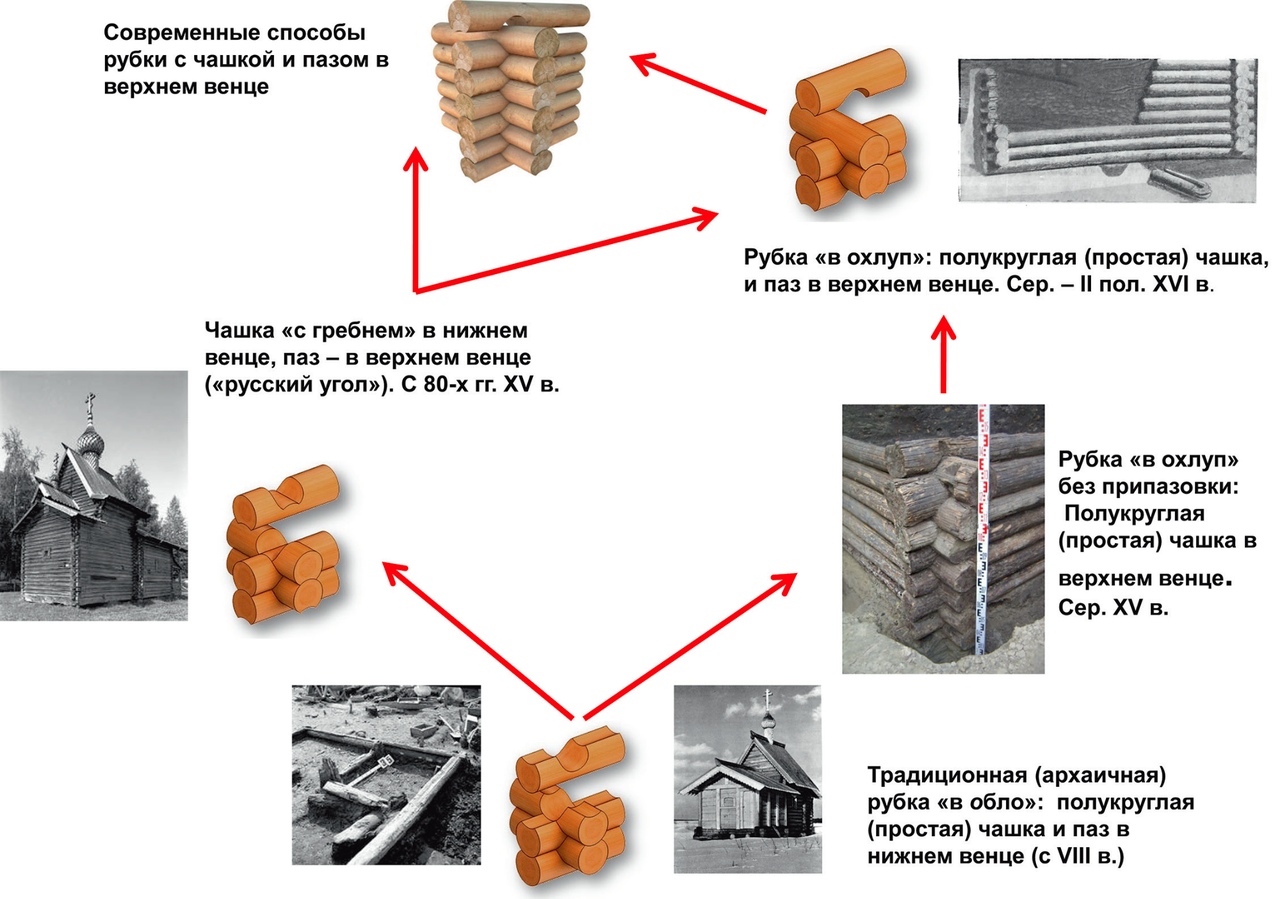 Современные способы рубки с чашкой и пазом в верхнем венце

Рубка «в охлуп»: полукруглая (простая) чашка, и паз в верхнем венце. Сер. – II пол. XVI в.

Чашка «с гребнем» в нижнем венце, паз – в верхнем венце («русский угол»). С 80-х гг. XV в.

Рубка «в охлуп» без припазовки: Полукруглая (простая) чашка в верхнем венце. Сер. XV в.

Традиционная (архаичная) рубка «в обло»: полукруглая (простая) чашка и паз в нижнем венце (с VIII в.)